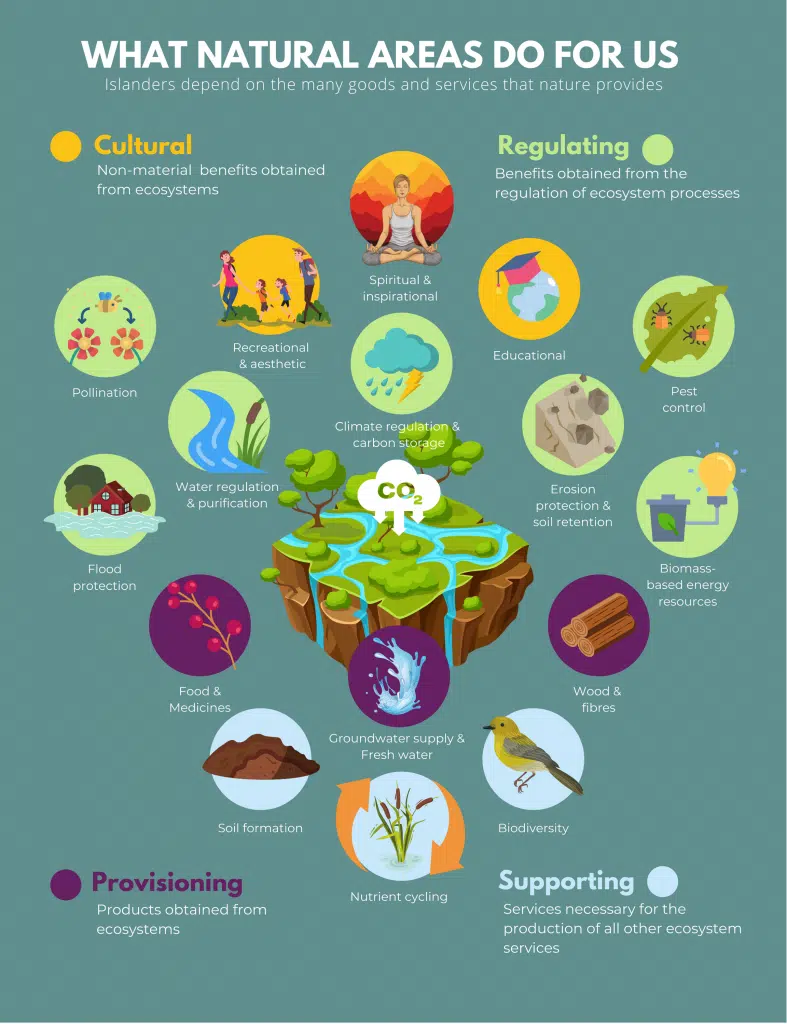 WHAT NATURAL AREAS DO FOR US
Islanders depend on the many goods and services that nature provides

Cultural
Non-material benefits obtained from ecosystems

Regulating
Benefits obtained from the regulation of ecosystem processes

Spiritual & inspirational

Recreational & aesthetic

Educational

Pollination

Pest control

Climate regulation & carbon storage

Water regulation & purification

Erosion protection & soil retention

$CO_2$

Flood protection

Biomass-based energy resources

Food & Medicines

Wood & fibres

Groundwater supply & Fresh water

Soil formation

Biodiversity

Nutrient cycling

Provisioning
Products obtained from ecosystems

Supporting
Services necessary for the production of all other ecosystem services