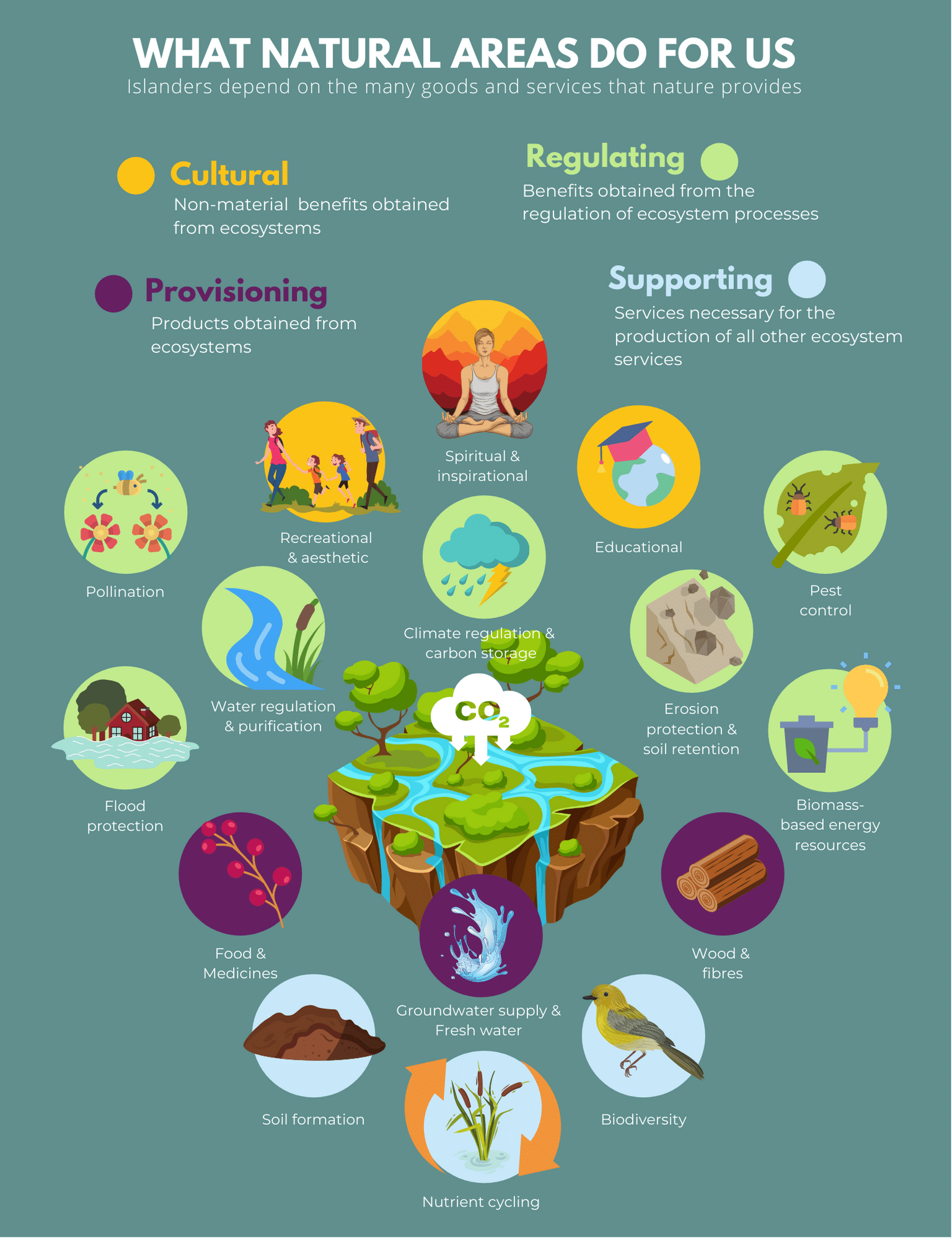 WHAT NATURAL AREAS DO FOR US

Islanders depend on the many goods and services that nature provides

Cultural

Non-material benefits obtained from ecosystems

Regulating

Benefits obtained from the regulation of ecosystem processes

Provisioning

Products obtained from ecosystems

Supporting

Services necessary for the production of all other ecosystem services

Spiritual & inspirational

Recreational & aesthetic

Educational

Pollination

Pest control

Climate regulation & carbon storage

Water regulation & purification

Erosion protection & soil retention

$CO_2$

Flood protection

Biomass-based energy resources

Food & Medicines

Wood & fibres

Groundwater supply & Fresh water

Soil formation

Biodiversity

Nutrient cycling